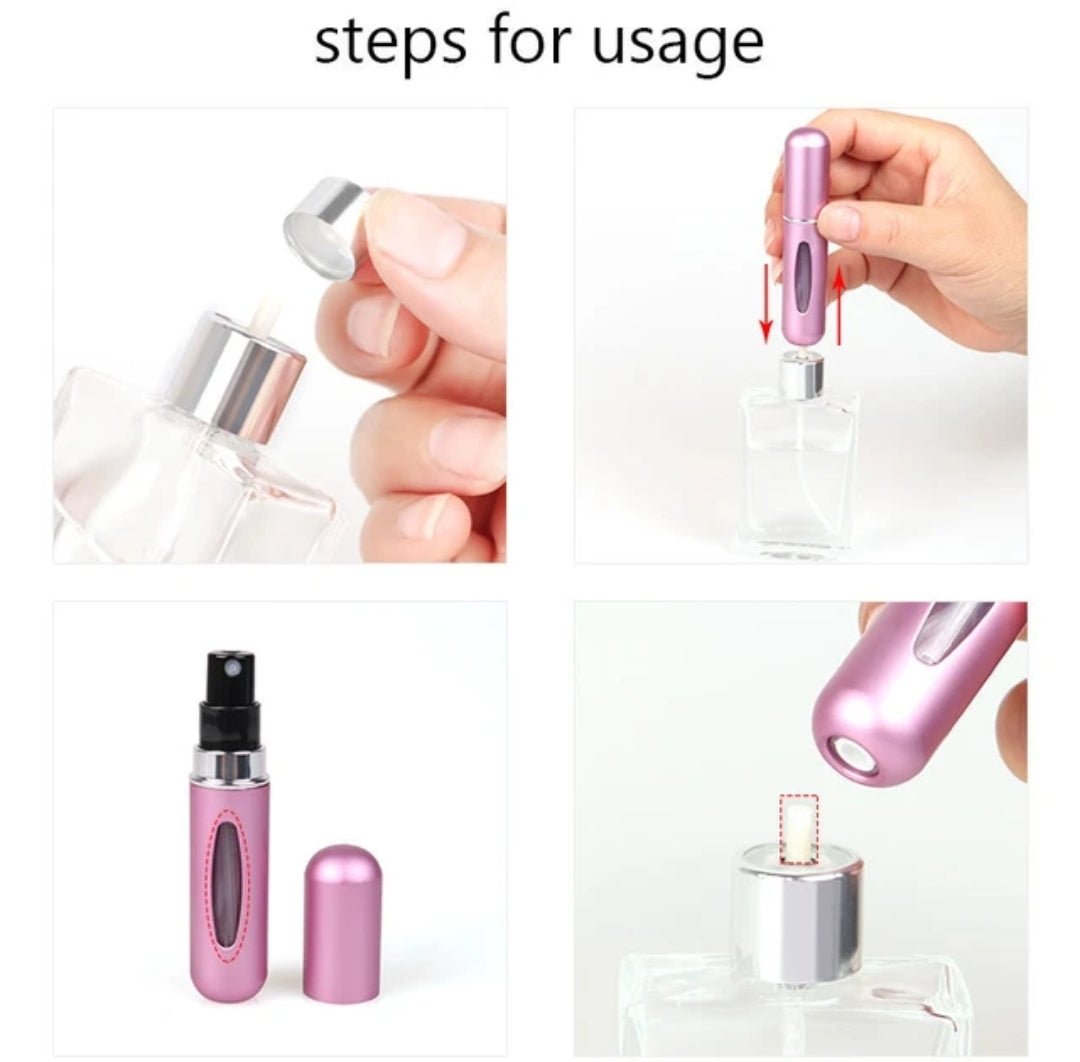 steps for usage